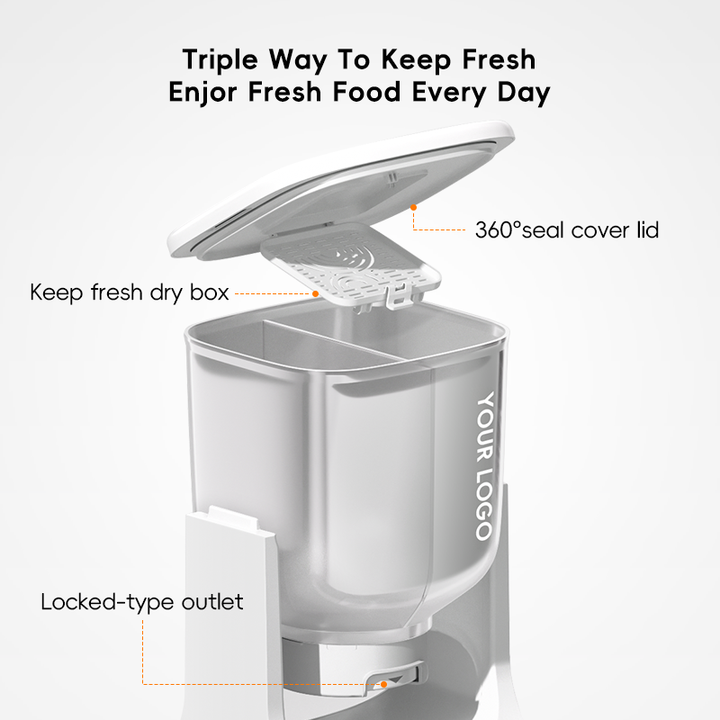 Triple Way To Keep Fresh
Enjor Fresh Food Every Day

360°seal cover lid

Keep fresh dry box

YOUR LOGO

Locked-type outlet