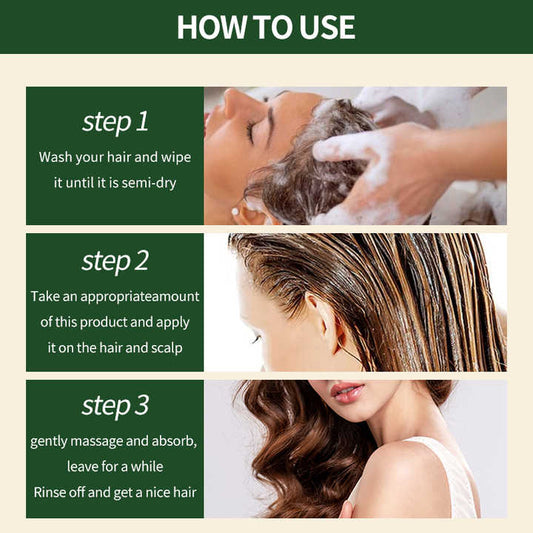 HOW TO USE

step 1

Wash your hair and wipe it until it is semi-dry

step 2

Take an appropriateamount of this product and apply it on the hair and scalp

step 3

gently massage and absorb, leave for a while Rinse off and get a nice hair