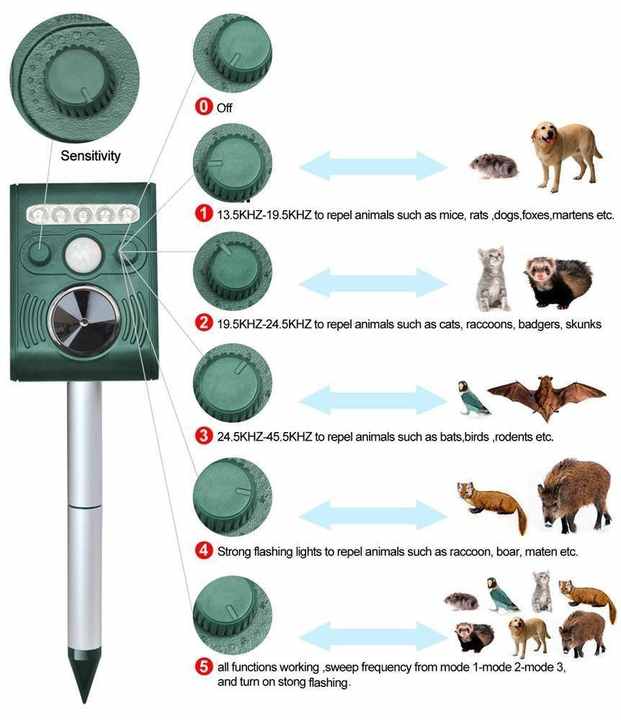 Sensitivity

0 Off

1 13.5KHZ-19.5KHZ to repel animals such as mice, rats ,dogs,foxes,martens etc.

2 19.5KHZ-24.5KHZ to repel animals such as cats, raccoons, badgers, skunks

3 24.5KHZ-45.5KHZ to repel animals such as bats,birds ,rodents etc.

4 Strong flashing lights to repel animals such as raccoon, boar, maten etc.

5 all functions working ,sweep frequency from mode 1-mode 2-mode 3, and turn on stong flashing.