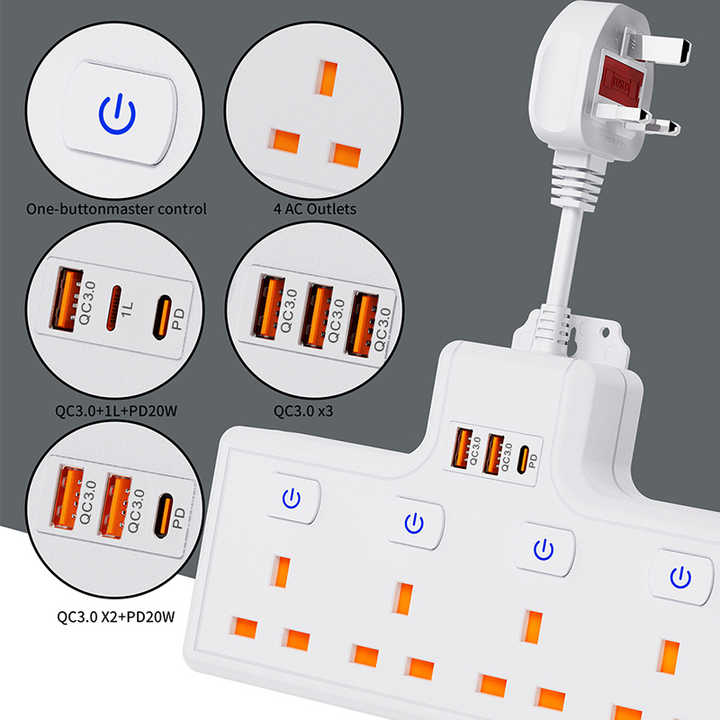 One-buttonmaster control

4 AC Outlets

QC3.0

1L

PD

QC3.0+1L+PD20W

QC3.0

QC3.0

QC3.0

QC3.0 x3

QC3.0

QC3.0

PD

QC3.0 X2+PD20W

QC3.0

QC3.0

PD