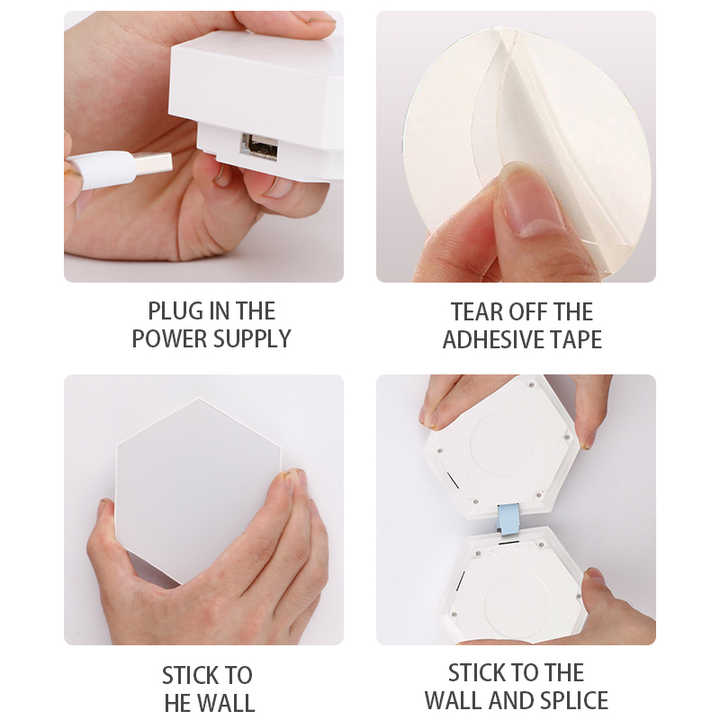 PLUG IN THE POWER SUPPLY

TEAR OFF THE ADHESIVE TAPE

STICK TO HE WALL

STICK TO THE WALL AND SPLICE