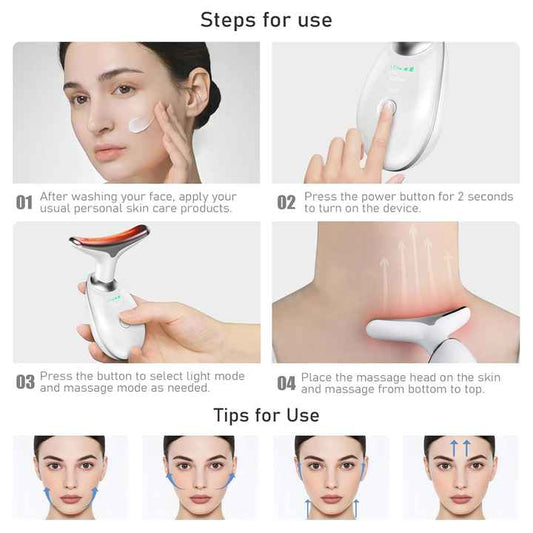 Steps for use

01 After washing your face, apply your usual personal skin care products.

02 Press the power button for 2 seconds to turn on the device.

03 Press the button to select light mode and massage mode as needed.

04 Place the massage head on the skin and massage from bottom to top.

Tips for Use