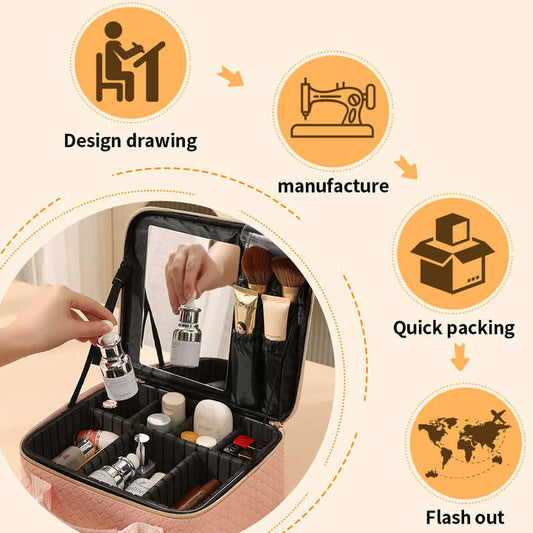 Design drawing

manufacture

Quick packing

Flash out