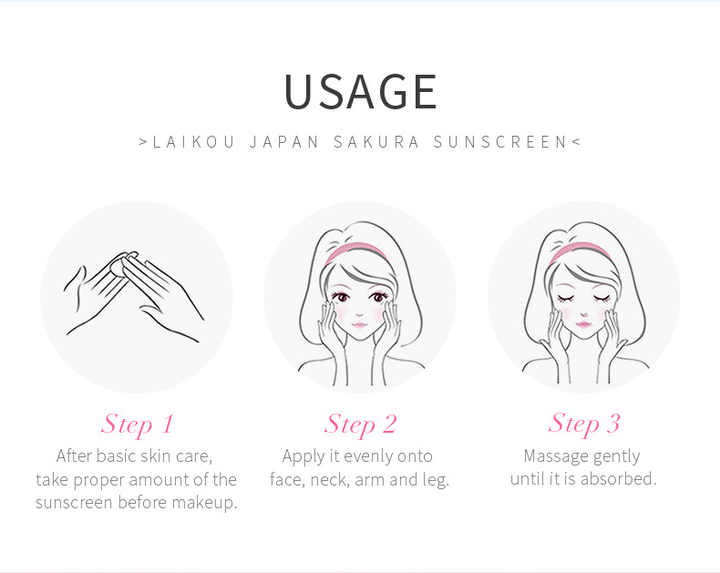 USAGE

>LAIKOU JAPAN SAKURA SUNSCREEN<

Step 1
After basic skin care, take proper amount of the sunscreen before makeup.

Step 2
Apply it evenly onto face, neck, arm and leg.

Step 3
Massage gently until it is absorbed.