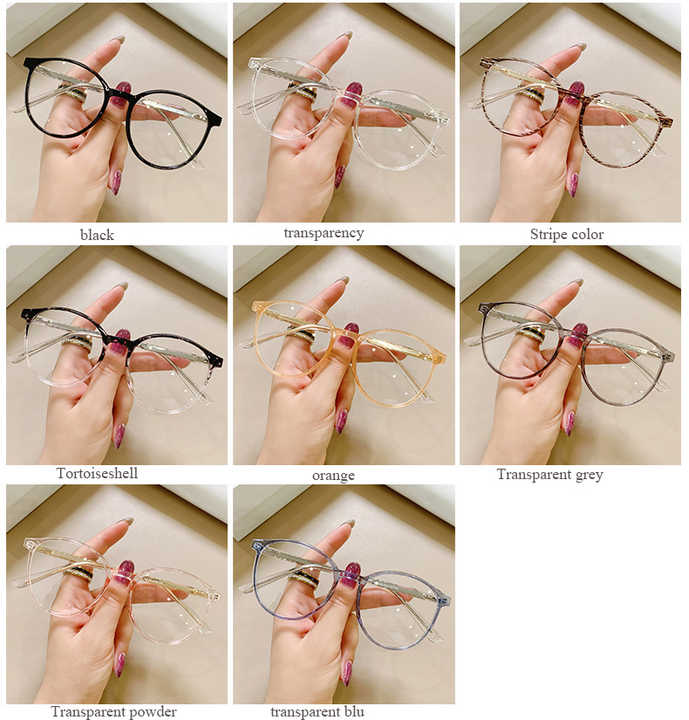 black

transparency

Stripe color

Tortoiseshell

orange

Transparent grey

Transparent powder

transparent blu