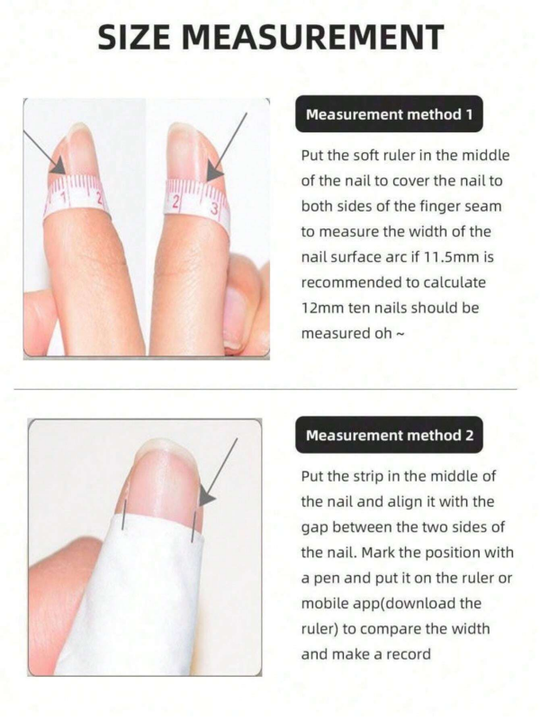 SIZE MEASUREMENT

1 2

2 3

Measurement method 1

Put the soft ruler in the middle of the nail to cover the nail to both sides of the finger seam to measure the width of the nail surface arc if 11.5mm is recommended to calculate 12mm ten nails should be measured oh ~

Measurement method 2

Put the strip in the middle of the nail and align it with the gap between the two sides of the nail. Mark the position with a pen and put it on the ruler or mobile app(download the ruler) to compare the width and make a record