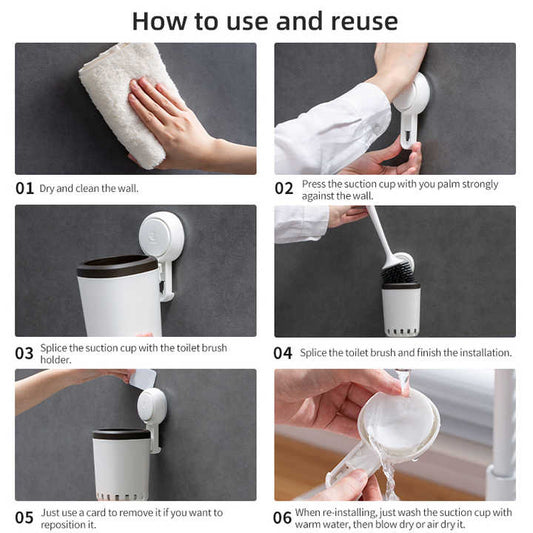 How to use and reuse

01 Dry and clean the wall.

02 Press the suction cup with you palm strongly against the wall.

03 Splice the suction cup with the toilet brush holder.

04 Splice the toilet brush and finish the installation.

05 Just use a card to remove it if you want to reposition it.

06 When re-installing, just wash the suction cup with warm water, then blow dry or air dry it.