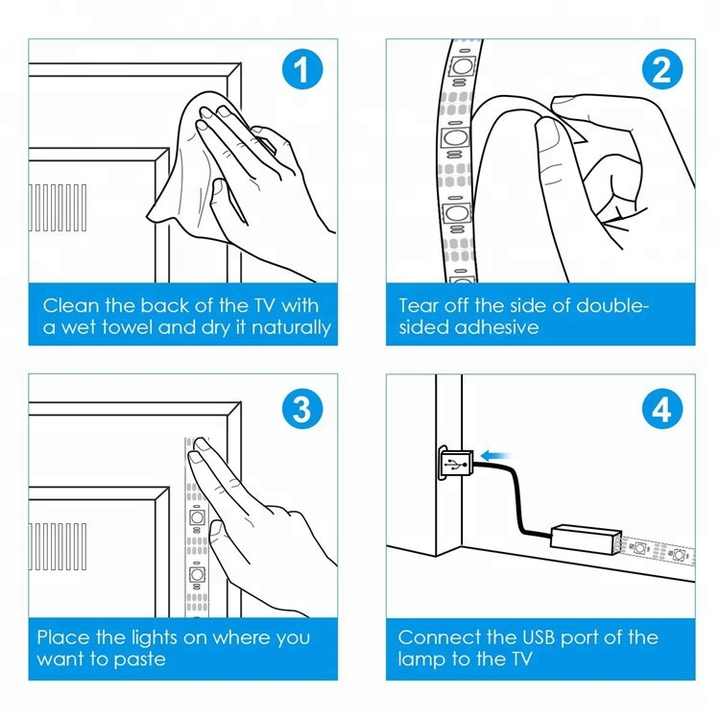 1

Clean the back of the TV with a wet towel and dry it naturally

2

Tear off the side of double-sided adhesive

3

Place the lights on where you want to paste

4

Connect the USB port of the lamp to the TV