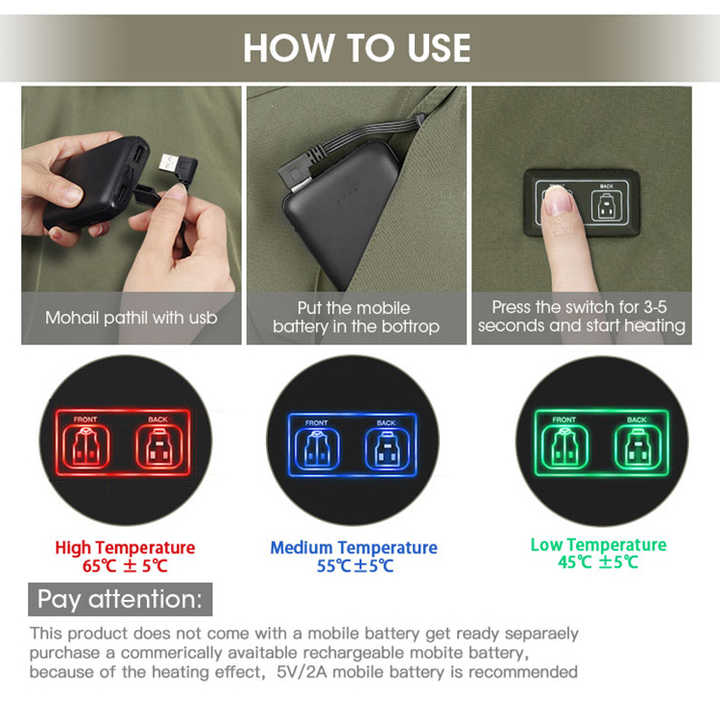 HOW TO USE

Mohail pathil with usb

Put the mobile battery in the bottrop

BACK

Press the switch for 3-5 seconds and start heating

FRONT BACK

FRONT BACK

FRONT BACK

High Temperature
65℃ ± 5℃

Medium Temperature
55℃±5℃

Low Temperature
45℃ ±5℃

Pay attention:

This product does not come with a mobile battery get ready separaely purchase a commerically avaitable rechargeable mobite battery, because of the heating effect, 5V/2A mobile battery is recommended