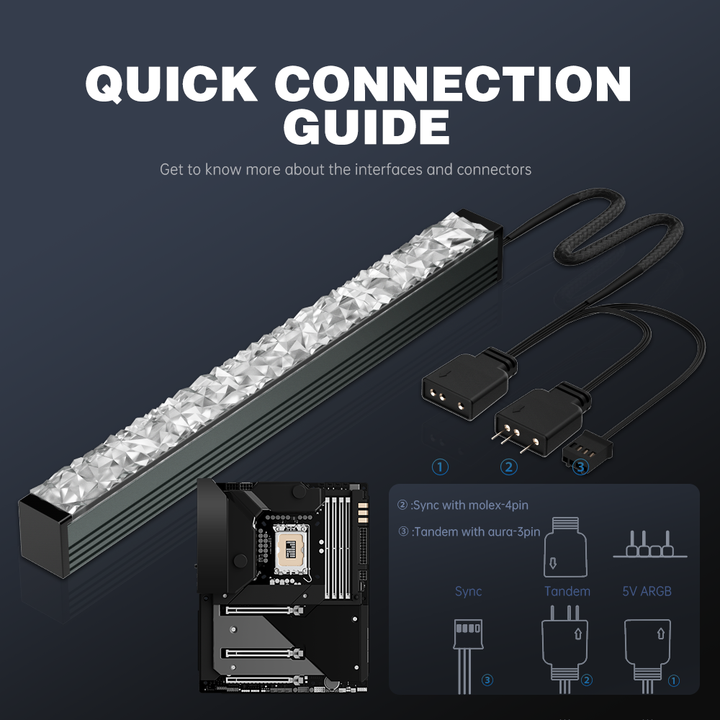 QUICK CONNECTION GUIDE

Get to know more about the interfaces and connectors

①
②
③

② :Sync with molex-4pin
③ :Tandem with aura-3pin

Sync
Tandem
5V ARGB

③
②
①