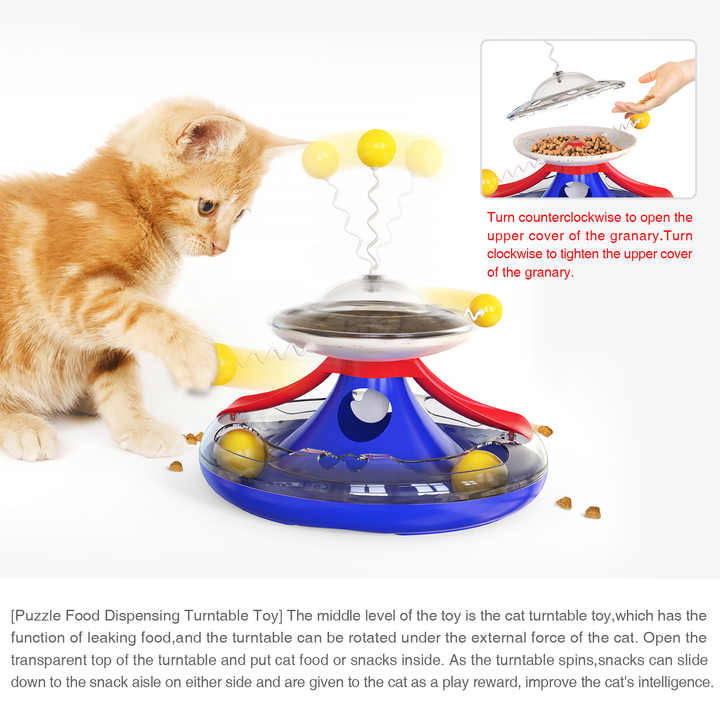 Turn counterclockwise to open the upper cover of the granary.Turn clockwise to tighten the upper cover of the granary.

[Puzzle Food Dispensing Turntable Toy] The middle level of the toy is the cat turntable toy,which has the function of leaking food,and the turntable can be rotated under the external force of the cat. Open the transparent top of the turntable and put cat food or snacks inside. As the turntable spins,snacks can slide down to the snack aisle on either side and are given to the cat as a play reward, improve the cat's intelligence.