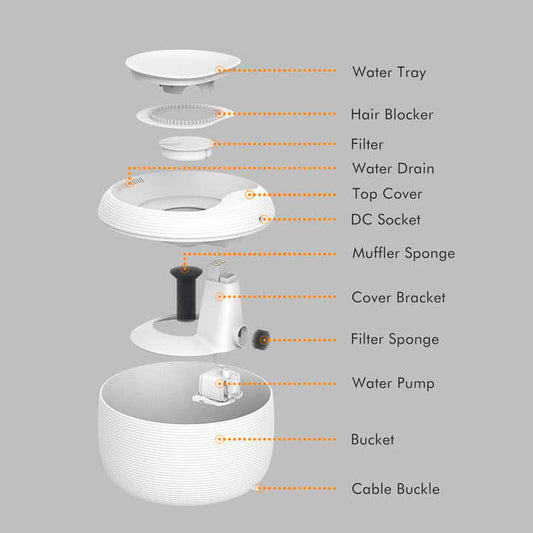 Water Tray
Hair Blocker
Filter
Water Drain
Top Cover
DC Socket
Muffler Sponge
Cover Bracket
Filter Sponge
Water Pump
Bucket
Cable Buckle