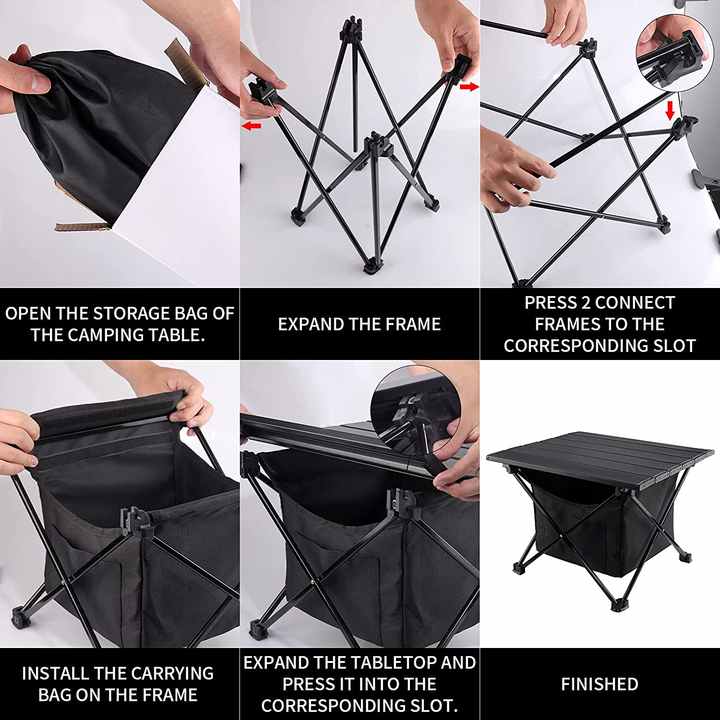 OPEN THE STORAGE BAG OF THE CAMPING TABLE.

EXPAND THE FRAME

PRESS 2 CONNECT FRAMES TO THE CORRESPONDING SLOT

INSTALL THE CARRYING BAG ON THE FRAME

EXPAND THE TABLETOP AND PRESS IT INTO THE CORRESPONDING SLOT.

FINISHED