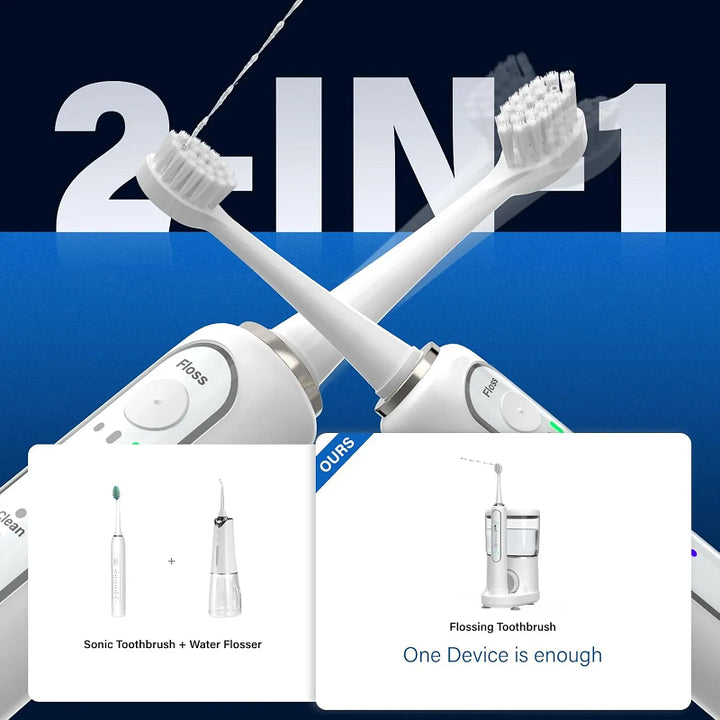 2-IN-1

Floss

Floss

Clean

+

Sonic Toothbrush + Water Flosser

OURS

Flossing Toothbrush

One Device is enough