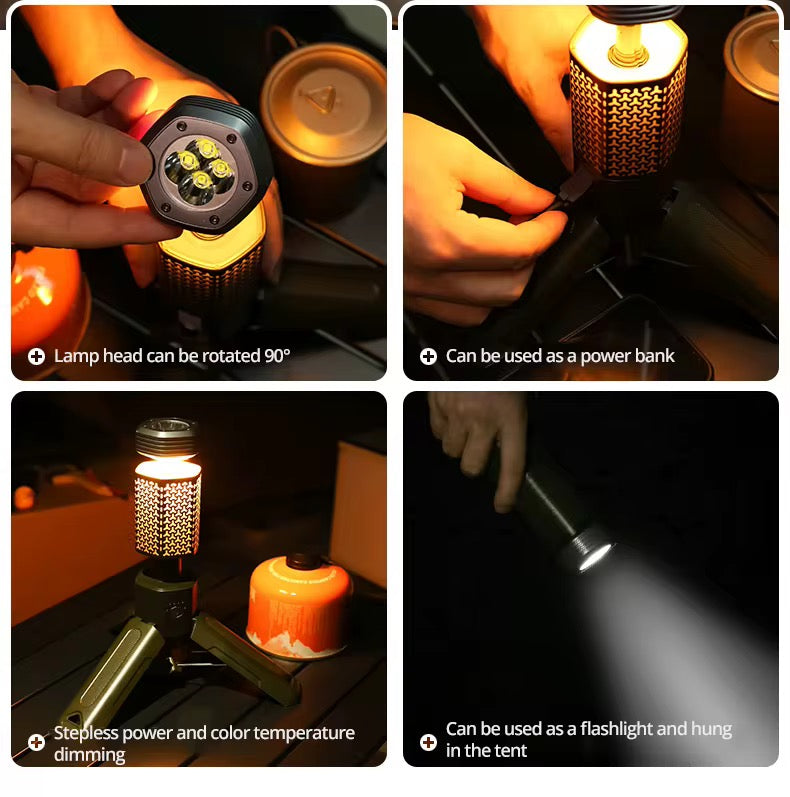 Lamp head can be rotated 90°

Can be used as a power bank

Stepless power and color temperature dimming

Can be used as a flashlight and hung in the tent