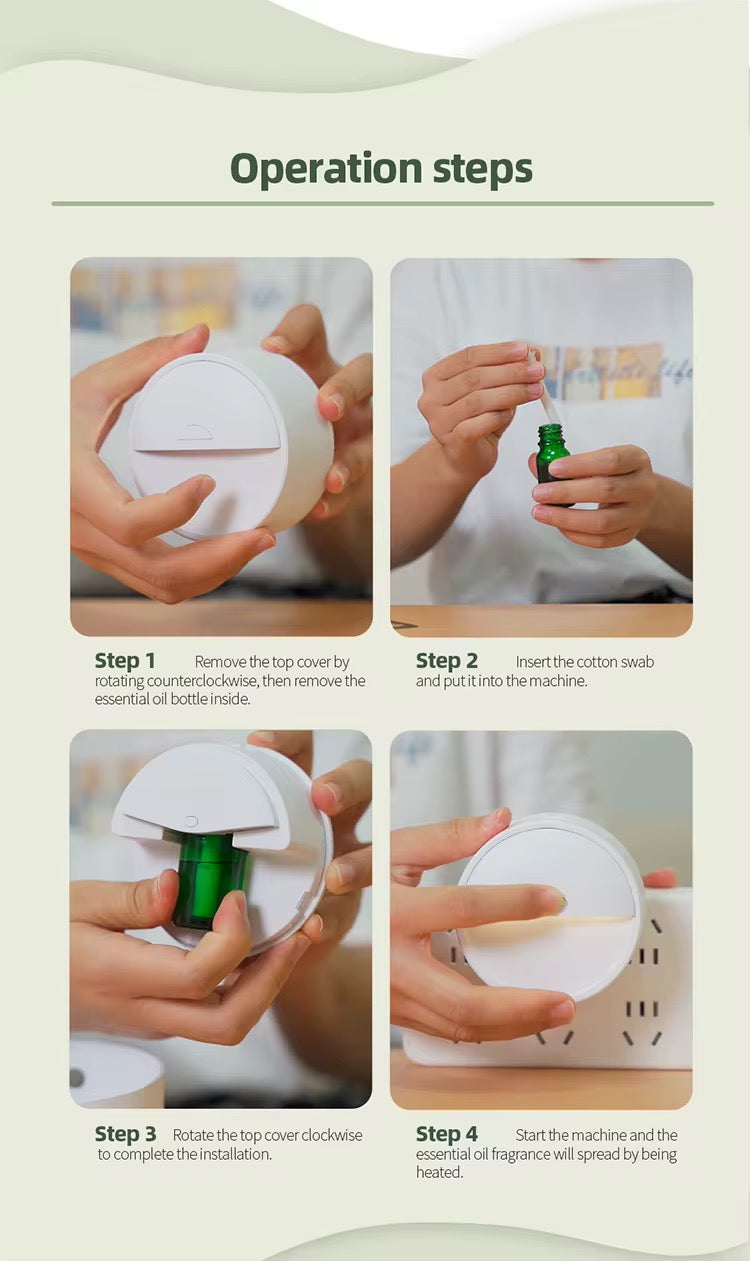 Operation steps

Step 1 Remove the top cover by rotating counterclockwise, then remove the essential oil bottle inside.

Step 2 Insert the cotton swab and put it into the machine.

Step 3 Rotate the top cover clockwise to complete the installation.

Step 4 Start the machine and the essential oil fragrance will spread by being heated.