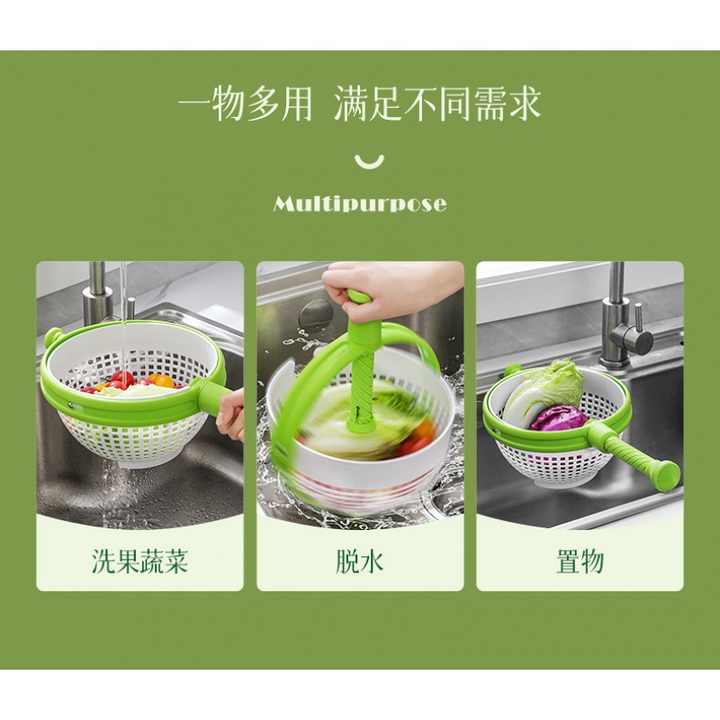 一物多用 满足不同需求

Multipurpose

洗果蔬菜

脱水

置物