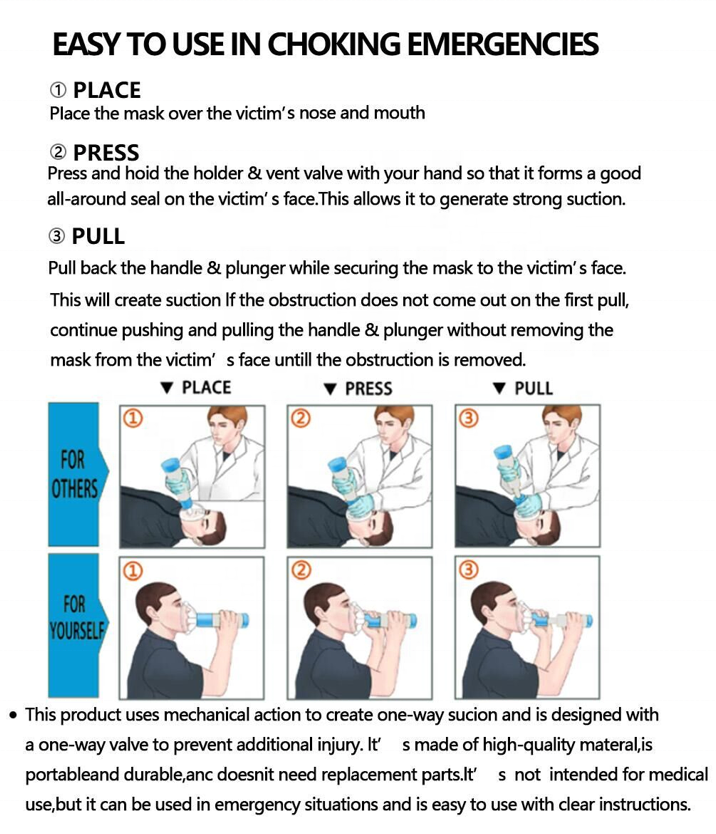 EASY TO USE IN CHOKING EMERGENCIES

① PLACE
Place the mask over the victim's nose and mouth

② PRESS
Press and hoid the holder & vent valve with your hand so that it forms a good all-around seal on the victim' s face.This allows it to generate strong suction.

③ PULL
Pull back the handle & plunger while securing the mask to the victim's face. This will create suction If the obstruction does not come out on the first pull, continue pushing and pulling the handle & plunger without removing the mask from the victim' s face untill the obstruction is removed.

▼ PLACE ▼ PRESS ▼ PULL

FOR OTHERS
① ② ③

FOR YOURSELF
① ② ③

• This product uses mechanical action to create one-way sucion and is designed with a one-way valve to prevent additional injury. It' s made of high-quality materal,is portableand durable,anc doesnit need replacement parts.It' s not intended for medical use,but it can be used in emergency situations and is easy to use with clear instructions.