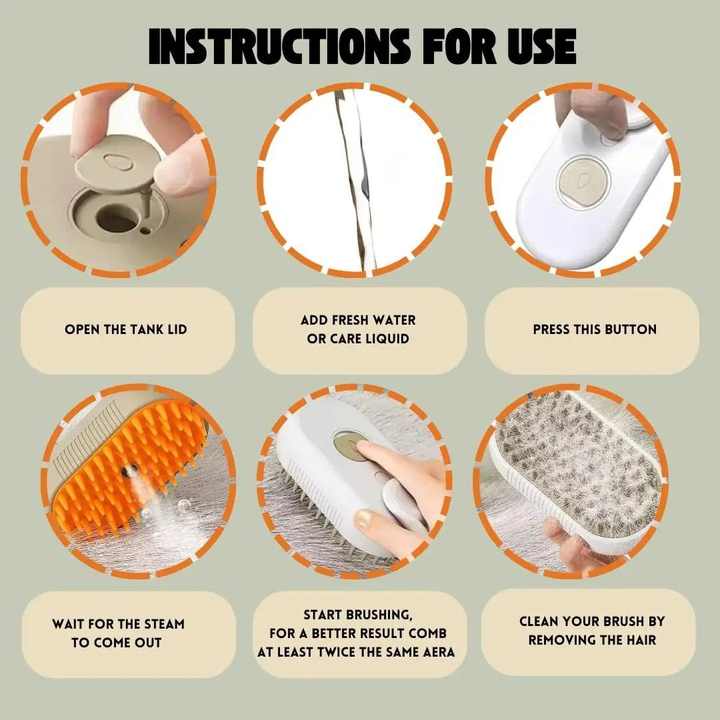 INSTRUCTIONS FOR USE

OPEN THE TANK LID

ADD FRESH WATER OR CARE LIQUID

PRESS THIS BUTTON

WAIT FOR THE STEAM TO COME OUT

START BRUSHING, FOR A BETTER RESULT COMB AT LEAST TWICE THE SAME AERA

CLEAN YOUR BRUSH BY REMOVING THE HAIR