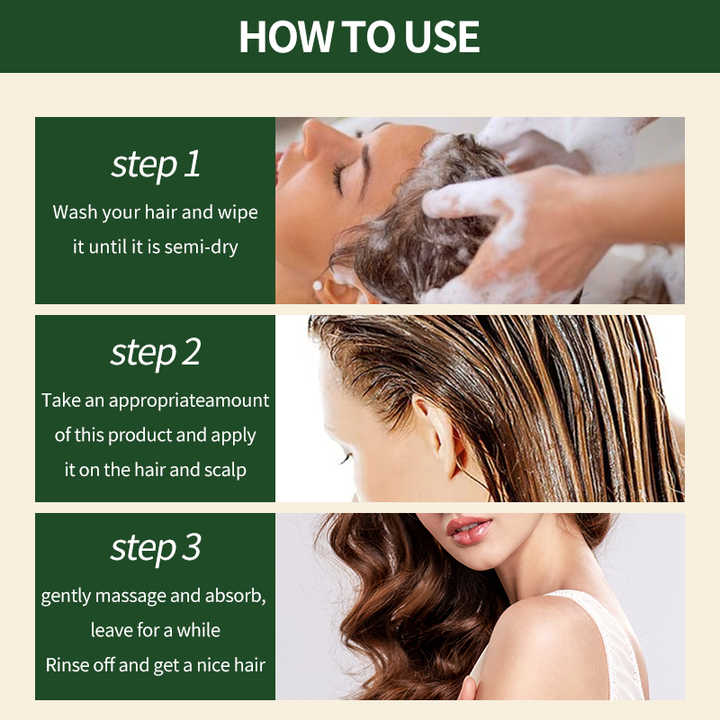 HOW TO USE

step 1
Wash your hair and wipe it until it is semi-dry

step 2
Take an appropriateamount of this product and apply it on the hair and scalp

step 3
gently massage and absorb, leave for a while
Rinse off and get a nice hair