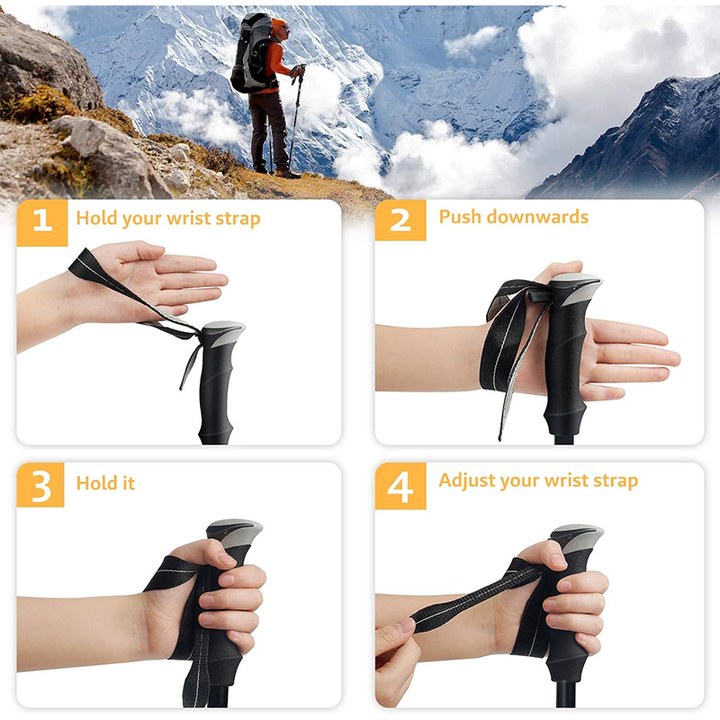 1 Hold your wrist strap

2 Push downwards

3 Hold it

4 Adjust your wrist strap