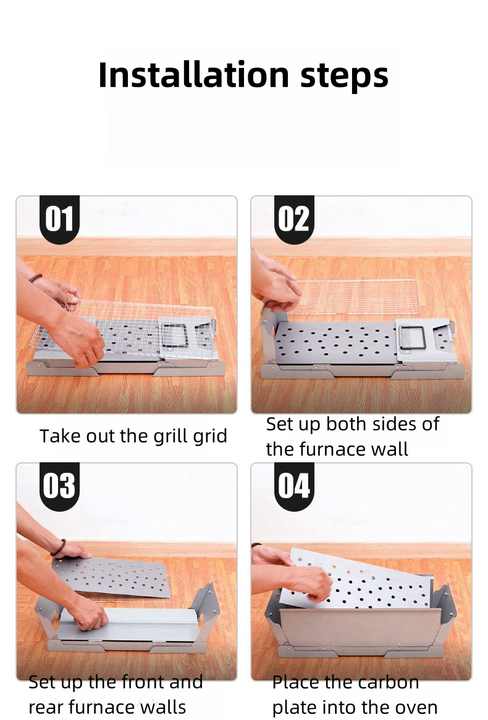 Installation steps

01

Take out the grill grid

02

Set up both sides of the furnace wall

03

Set up the front and rear furnace walls

04

Place the carbon plate into the oven