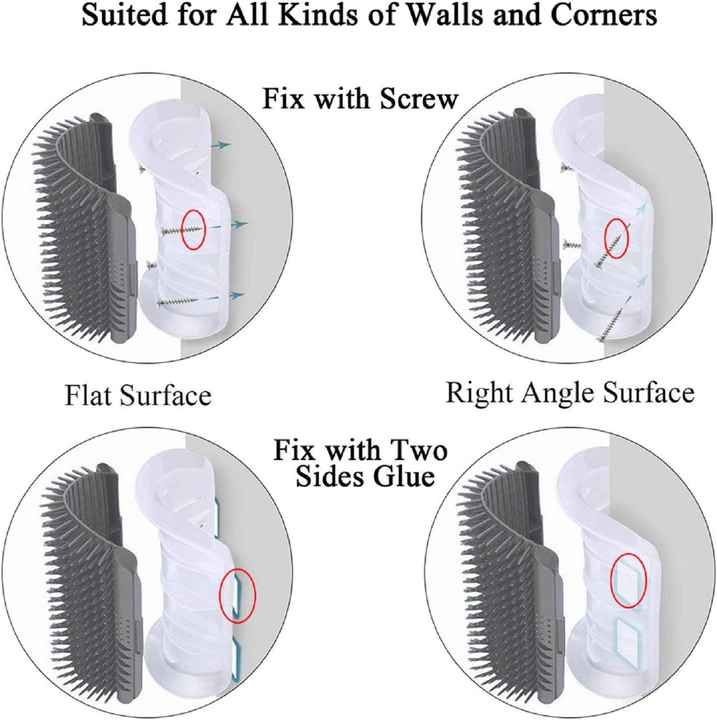 Suited for All Kinds of Walls and Corners

Fix with Screw

Flat Surface

Right Angle Surface

Fix with Two Sides Glue