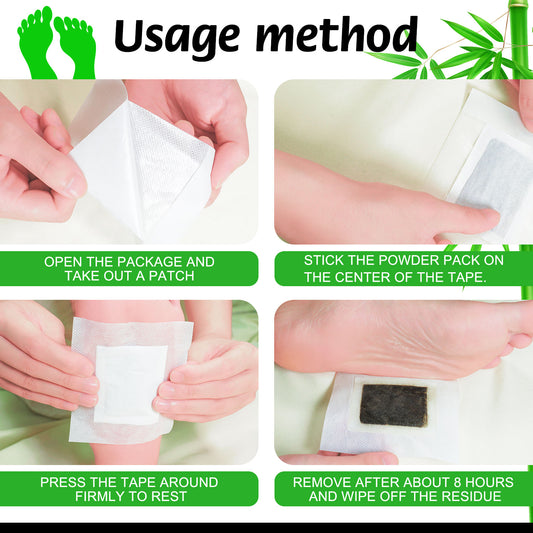 Usage method

OPEN THE PACKAGE AND TAKE OUT A PATCH

STICK THE POWDER PACK ON THE CENTER OF THE TAPE.

PRESS THE TAPE AROUND FIRMLY TO REST

REMOVE AFTER ABOUT 8 HOURS AND WIPE OFF THE RESIDUE