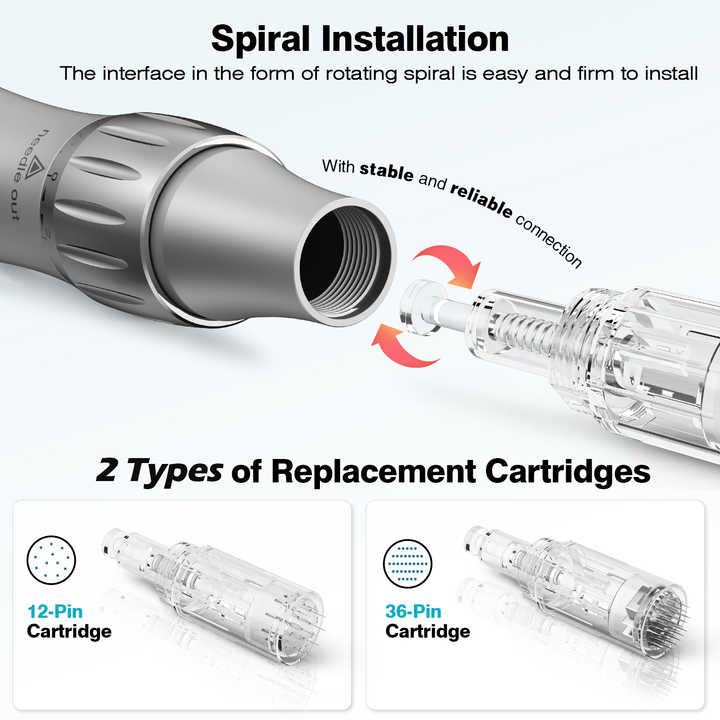 Spiral Installation

The interface in the form of rotating spiral is easy and firm to install

needle out

With stable and reliable connection

2 Types of Replacement Cartridges

12-Pin Cartridge

36-Pin Cartridge