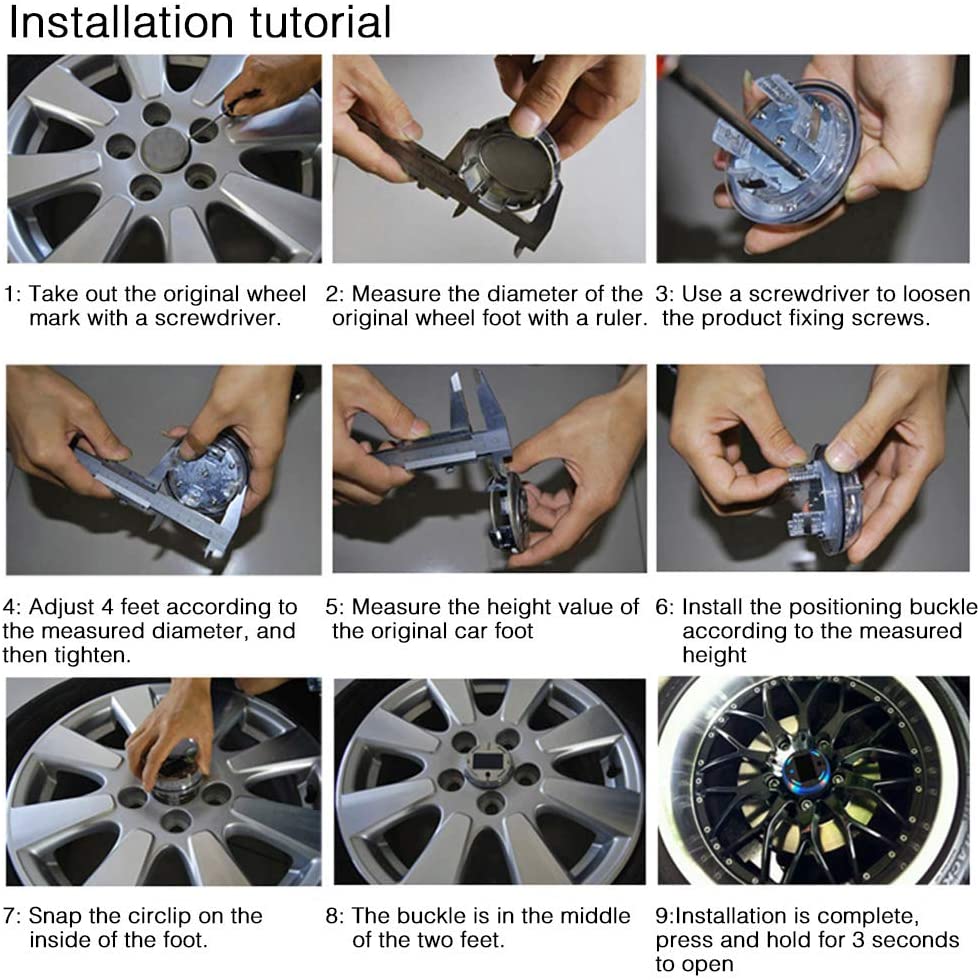 Installation tutorial

1: Take out the original wheel mark with a screwdriver.

2: Measure the diameter of the original wheel foot with a ruler.

3: Use a screwdriver to loosen the product fixing screws.

4: Adjust 4 feet according to the measured diameter, and then tighten.

5: Measure the height value of the original car foot

6: Install the positioning buckle according to the measured height

7: Snap the circlip on the inside of the foot.

8: The buckle is in the middle of the two feet.

9:Installation is complete, press and hold for 3 seconds to open