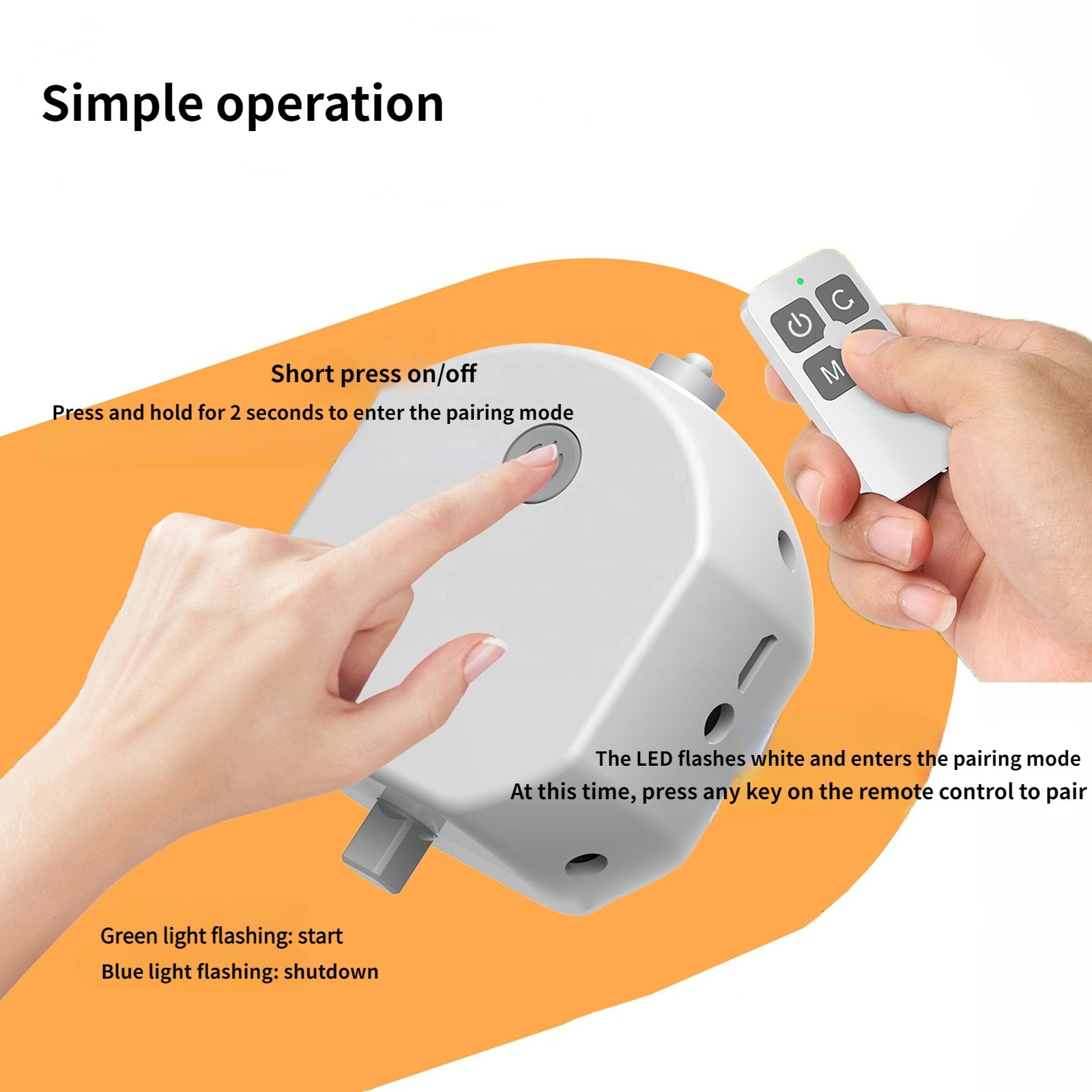 Simple operation

Short press on/off

Press and hold for 2 seconds to enter the pairing mode

M

The LED flashes white and enters the pairing mode

At this time, press any key on the remote control to pair

Green light flashing: start

Blue light flashing: shutdown