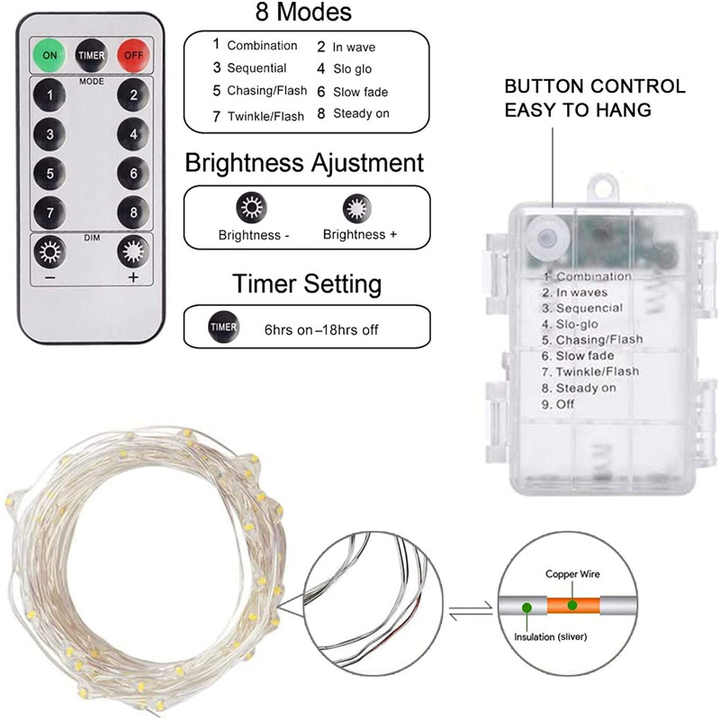 ON TIMER OFF
MODE
1 2
3 4
5 6
7 8
DIM
− +

8 Modes

1 Combination
2 In wave
3 Sequential
4 Slo glo
5 Chasing/Flash
6 Slow fade
7 Twinkle/Flash
8 Steady on

Brightness Ajustment

Brightness -
Brightness +

Timer Setting

TIMER 6hrs on –18hrs off

BUTTON CONTROL
EASY TO HANG

1. Combination
2. In waves
3. Sequencial
4. Slo-glo
5. Chasing/Flash
6. Slow fade
7. Twinkle/Flash
8. Steady on
9. Off

Copper Wire
Insulation (sliver)