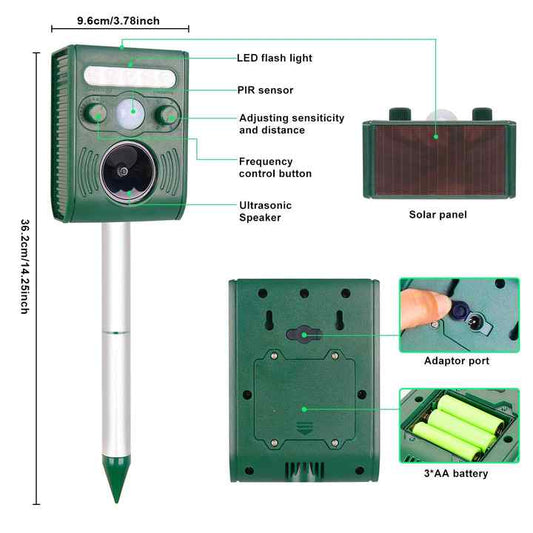 9.6cm/3.78inch

36.2cm/14.25inch

LED flash light

PIR sensor

Adjusting sensiticity and distance

Frequency control button

Ultrasonic Speaker

Solar panel

Adaptor port

3*AA battery