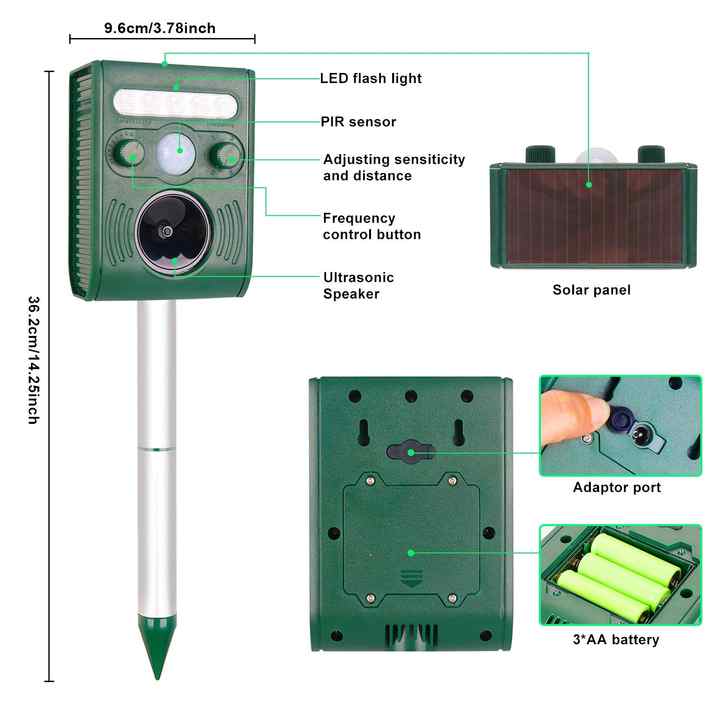 9.6cm/3.78inch

36.2cm/14.25inch

LED flash light

PIR sensor

Adjusting sensiticity and distance

Frequency control button

Ultrasonic Speaker

Solar panel

Adaptor port

3*AA battery