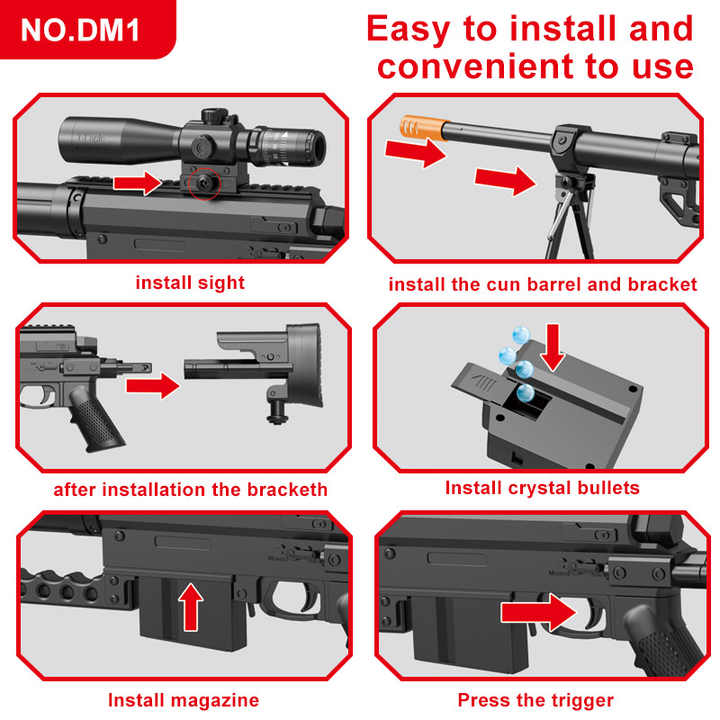 NO.DM1

Easy to install and convenient to use

install sight

install the cun barrel and bracket

after installation the bracketh

Install crystal bullets

Install magazine

Press the trigger