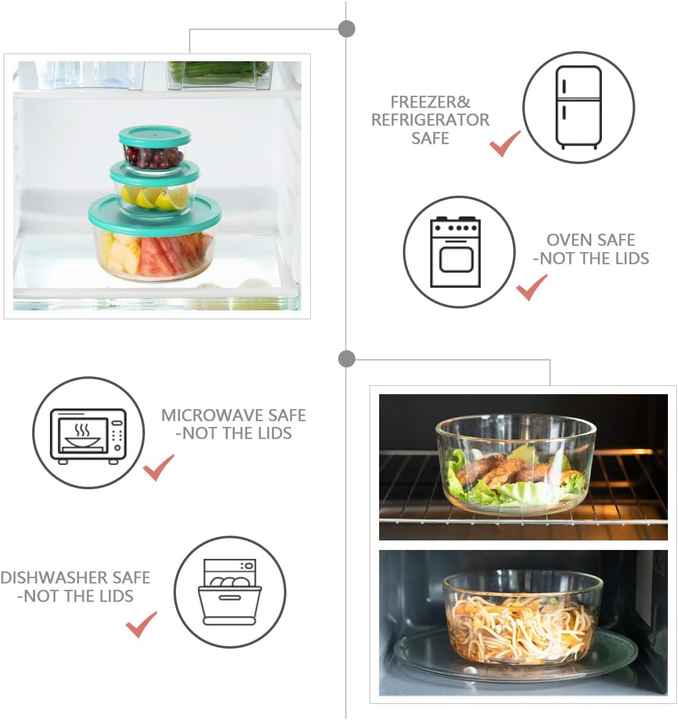 FREEZER&
REFRIGERATOR
SAFE

OVEN SAFE
-NOT THE LIDS

MICROWAVE SAFE
-NOT THE LIDS

DISHWASHER SAFE
-NOT THE LIDS