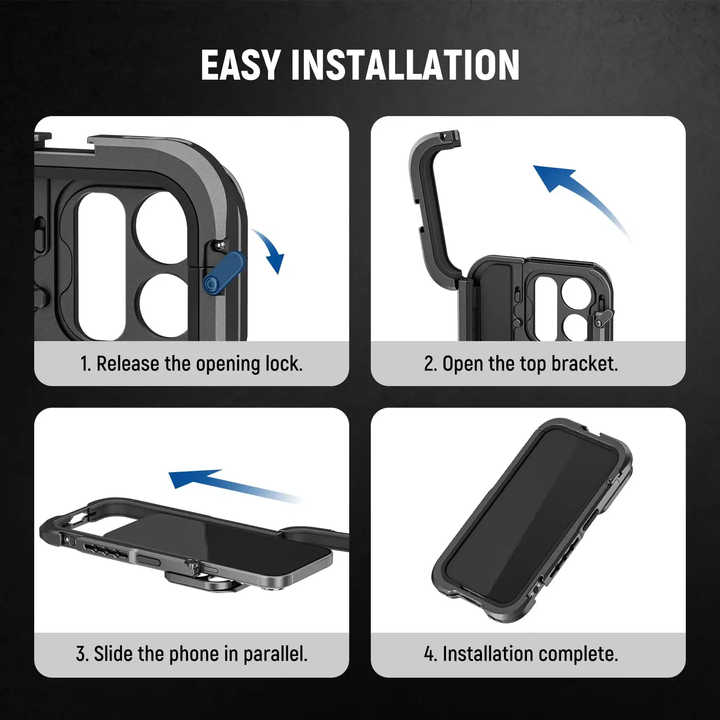 EASY INSTALLATION

1. Release the opening lock.

2. Open the top bracket.

3. Slide the phone in parallel.

4. Installation complete.