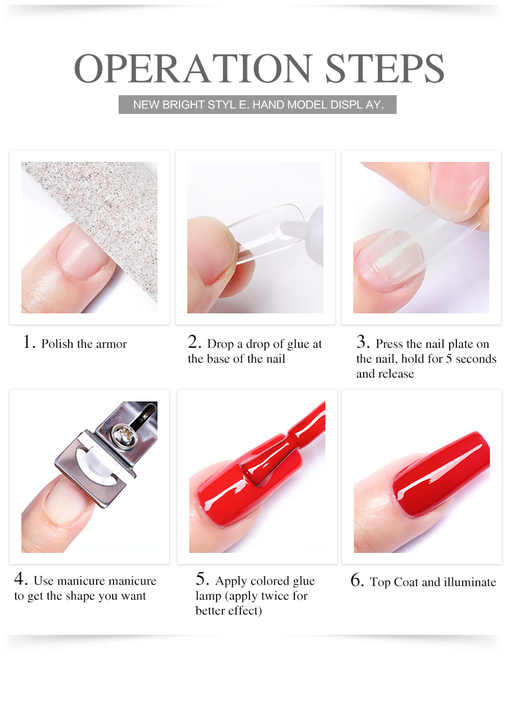 OPERATION STEPS

NEW BRIGHT STYL E. HAND MODEL DISPL AY.

1. Polish the armor

2. Drop a drop of glue at the base of the nail

3. Press the nail plate on the nail, hold for 5 seconds and release

4. Use manicure manicure to get the shape you want

5. Apply colored glue lamp (apply twice for better effect)

6. Top Coat and illuminate