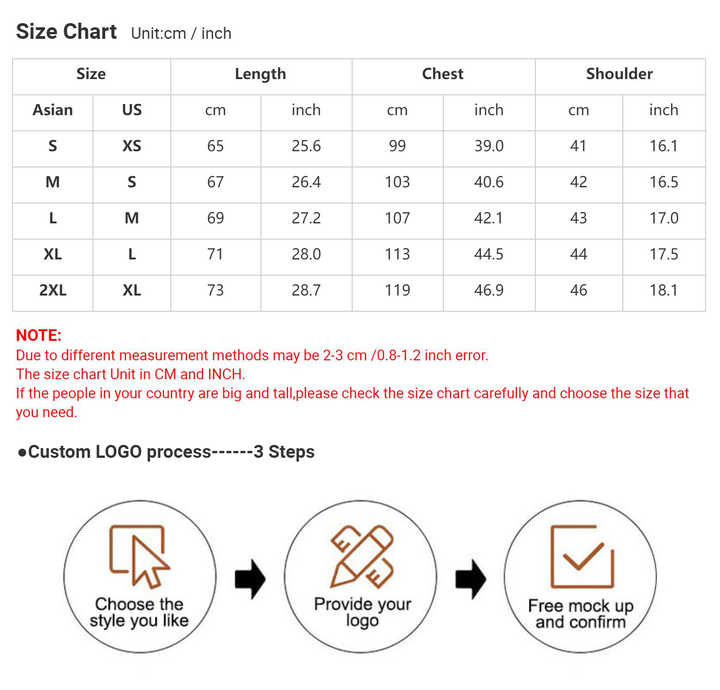 Size Chart Unit:cm / inch

| Size | | Length | | Chest | | Shoulder | |
|---|---|---|---|---|---|---|---|
| Asian | US | cm | inch | cm | inch | cm | inch |
| S | XS | 65 | 25.6 | 99 | 39.0 | 41 | 16.1 |
| M | S | 67 | 26.4 | 103 | 40.6 | 42 | 16.5 |
| L | M | 69 | 27.2 | 107 | 42.1 | 43 | 17.0 |
| XL | L | 71 | 28.0 | 113 | 44.5 | 44 | 17.5 |
| 2XL | XL | 73 | 28.7 | 119 | 46.9 | 46 | 18.1 |

NOTE:
Due to different measurement methods may be 2-3 cm /0.8-1.2 inch error.
The size chart Unit in CM and INCH.
If the people in your country are big and tall,please check the size chart carefully and choose the size that you need.

●Custom LOGO process------3 Steps

Choose the style you like

Provide your logo

Free mock up and confirm