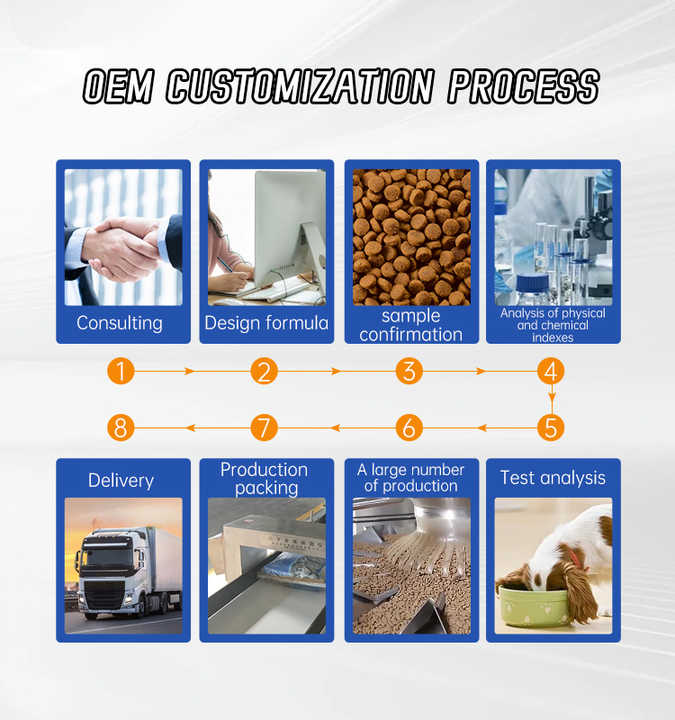 OEM CUSTOMIZATION PROCESS

Consulting

Design formula

sample confirmation

Analysis of physical and chemical indexes

1

2

3

4

8

7

6

5

Delivery

Production packing

A large number of production

Test analysis