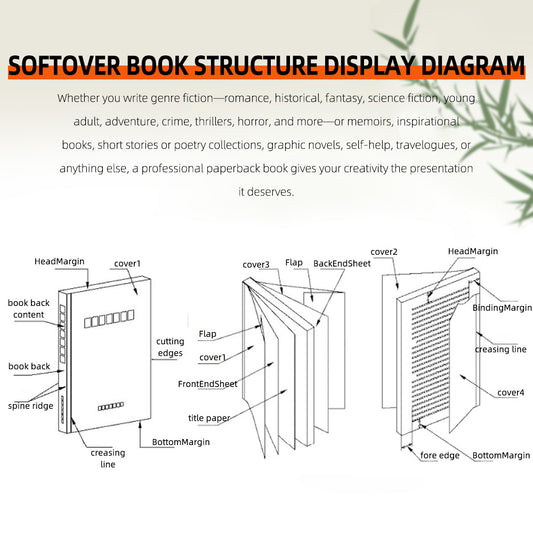 SOFTOVER BOOK STRUCTURE DISPLAY DIAGRAM

Whether you write genre fiction—romance, historical, fantasy, science fiction, young adult, adventure, crime, thrillers, horror, and more—or memoirs, inspirational books, short stories or poetry collections, graphic novels, self-help, travelogues, or anything else, a professional paperback book gives your creativity the presentation it deserves.

HeadMargin
cover1
book back content
cutting edges
book back
spine ridge
creasing line
BottomMargin

cover3
Flap
BackEndSheet
Flap
cover1
FrontEndSheet
title paper

cover2
HeadMargin
BindingMargin
creasing line
cover4
fore edge
BottomMargin