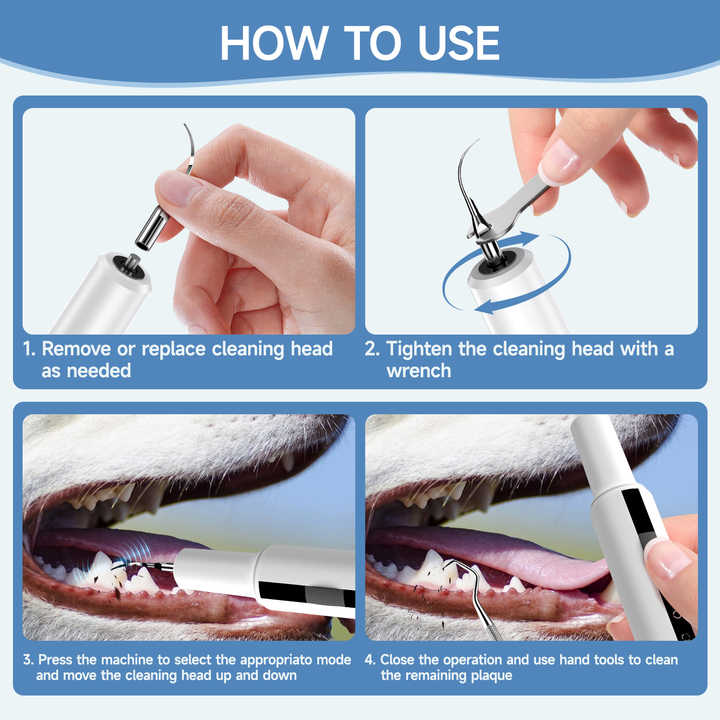 HOW TO USE

1. Remove or replace cleaning head as needed

2. Tighten the cleaning head with a wrench

3. Press the machine to select the appropriato mode and move the cleaning head up and down

4. Close the operation and use hand tools to clean the remaining plaque