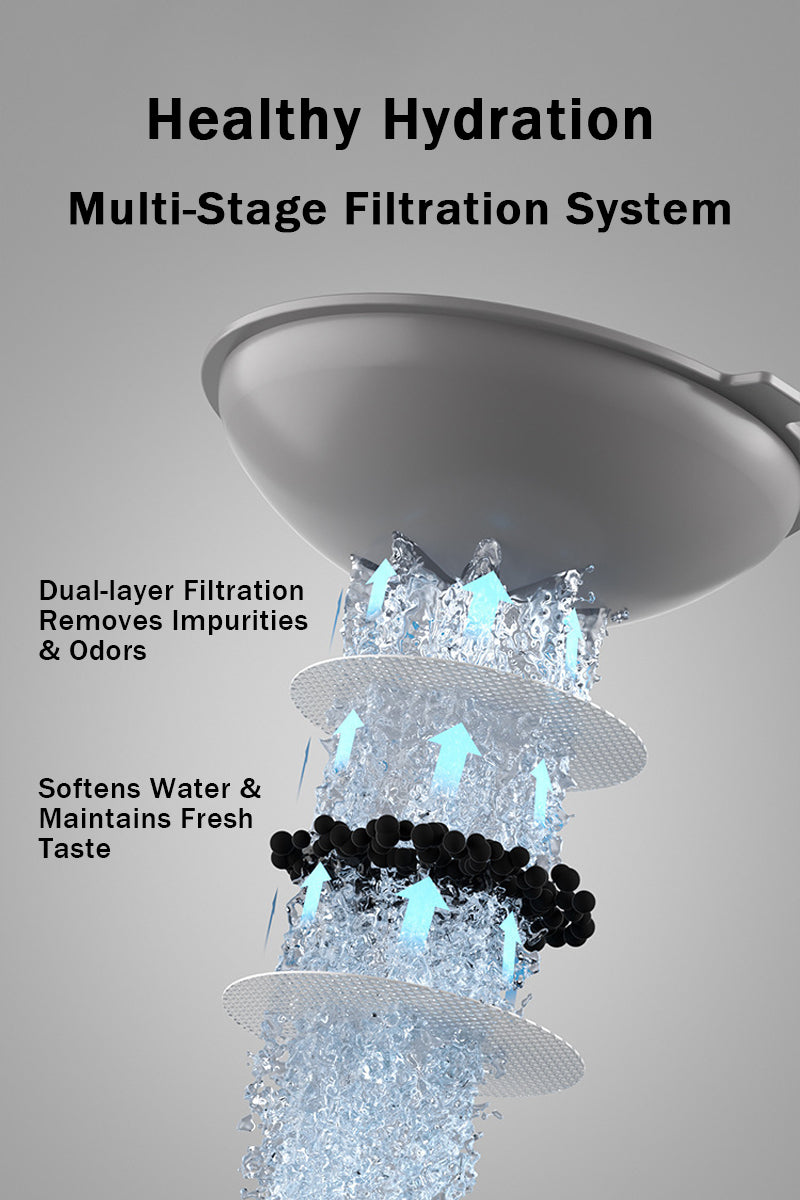 Healthy Hydration

Multi-Stage Filtration System

Dual-layer Filtration Removes Impurities & Odors

Softens Water & Maintains Fresh Taste