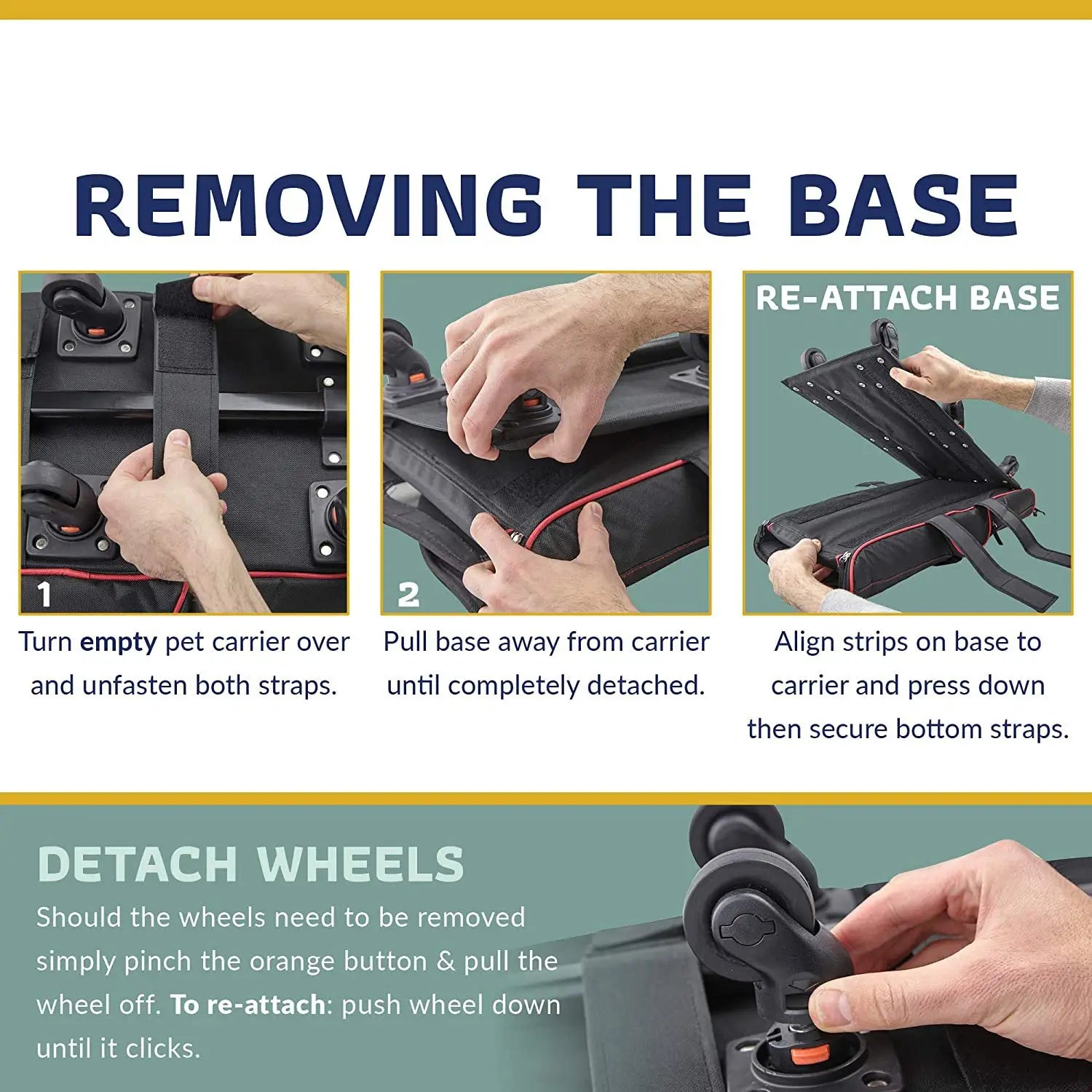 REMOVING THE BASE

1

Turn empty pet carrier over and unfasten both straps.

2

Pull base away from carrier until completely detached.

RE-ATTACH BASE

Align strips on base to carrier and press down then secure bottom straps.

DETACH WHEELS

Should the wheels need to be removed simply pinch the orange button & pull the wheel off. To re-attach: push wheel down until it clicks.