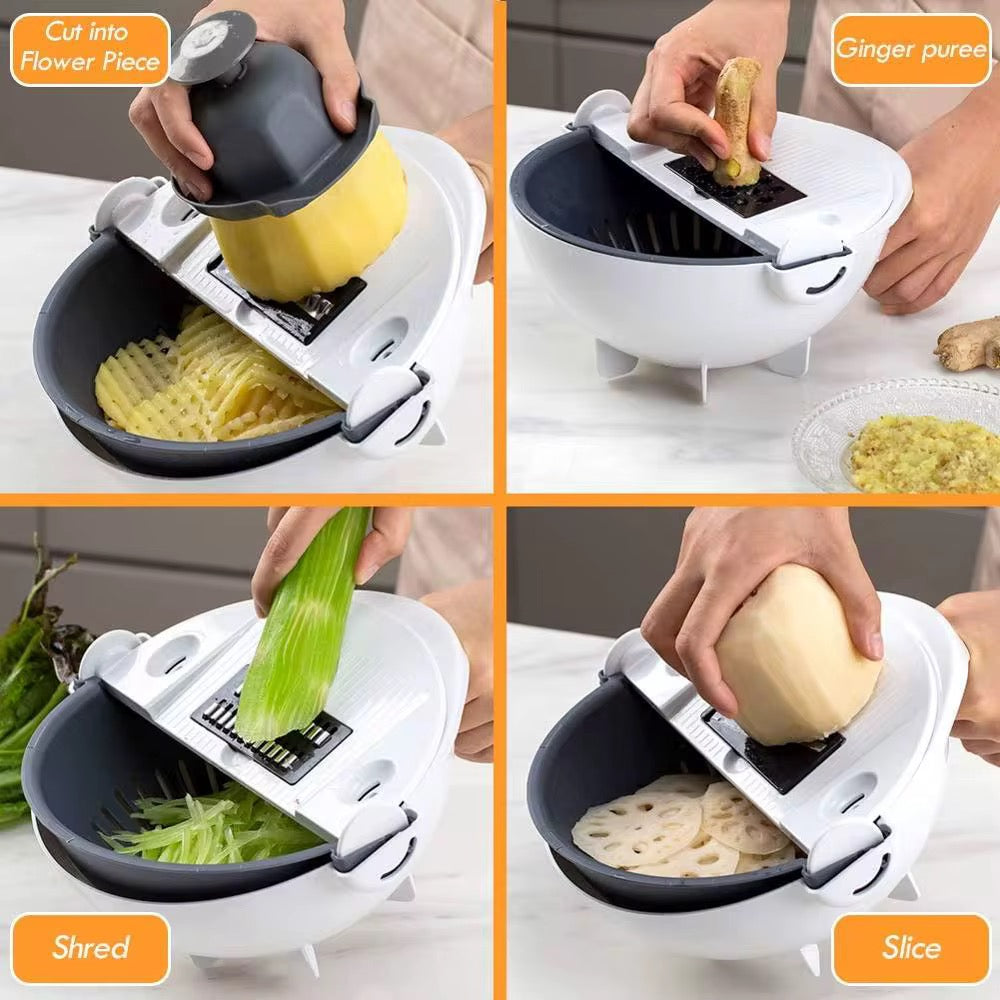 Cut into Flower Piece

Ginger puree

Shred

Slice